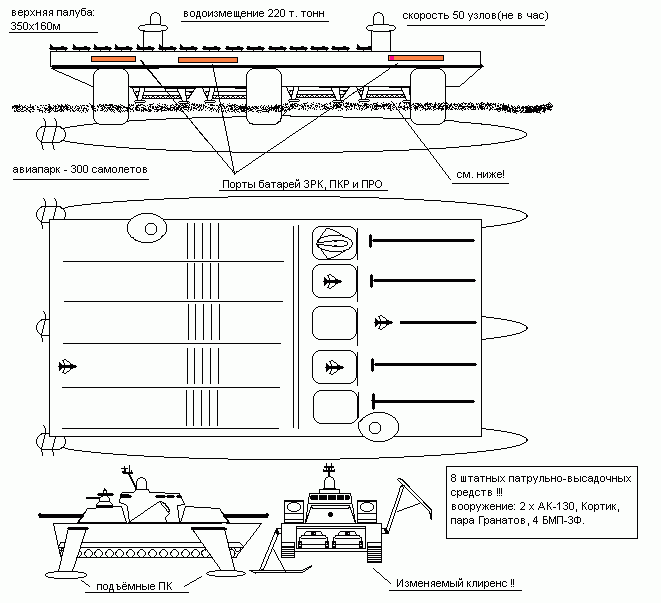 верхняя палуба:
350х160м

водоизмещение 220 т. тонн

скорость 50 узлов(не в час)

авиапарк - 300 самолетов

Порты батарей ЗРК, ПКР и ПРО

см. ниже!

8 штатных патрульно-высадочных средств !!!
вооружение: 2 х АК-130, Кортик, пара Гранатов, 4 БМП-3Ф.

подъёмные ПК

Изменяемый клиренс !!